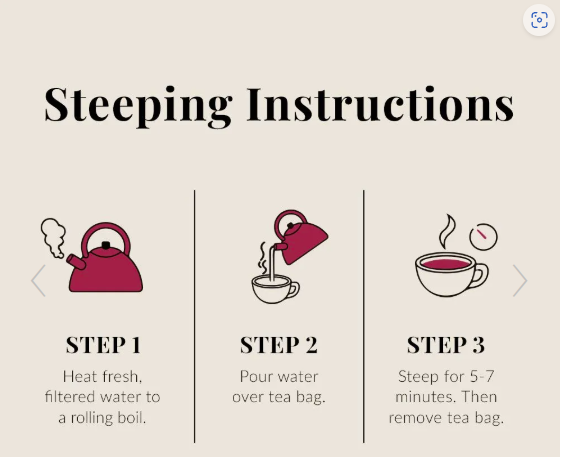 Steeping Instructions

STEP 1
Heat fresh, filtered water to a rolling boil.

STEP 2
Pour water over tea bag.

STEP 3
Steep for 5-7 minutes. Then remove tea bag.